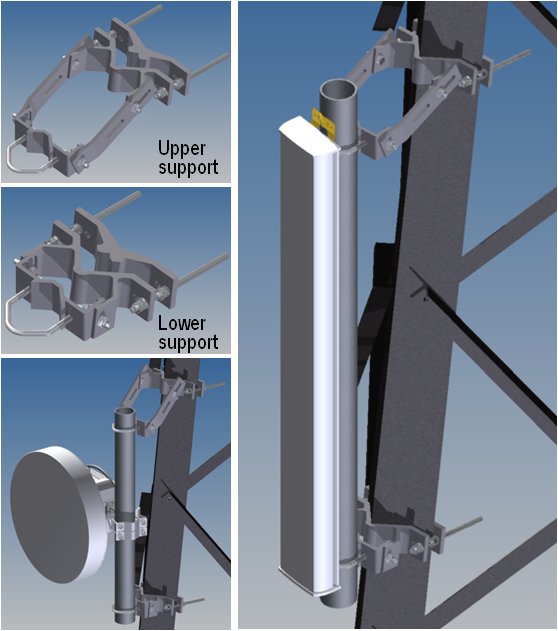 Upper support

Lower support